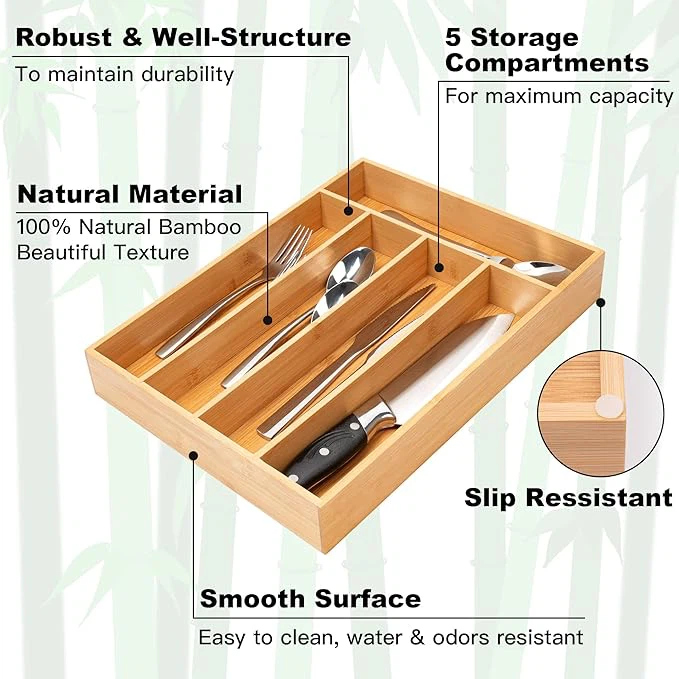 Robust & Well-Structure
To maintain durability

5 Storage Compartments
For maximum capacity

Natural Material
100% Natural Bamboo
Beautiful Texture

Slip Ressistant

Smooth Surface
Easy to clean, water & odors resistant